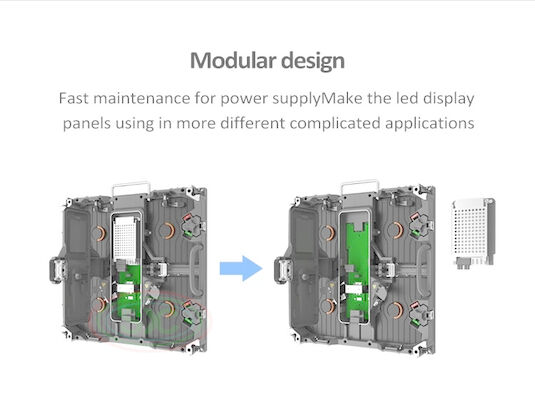 Modular design

Fast maintenance for power supplyMake the led display panels using in more different complicated applications